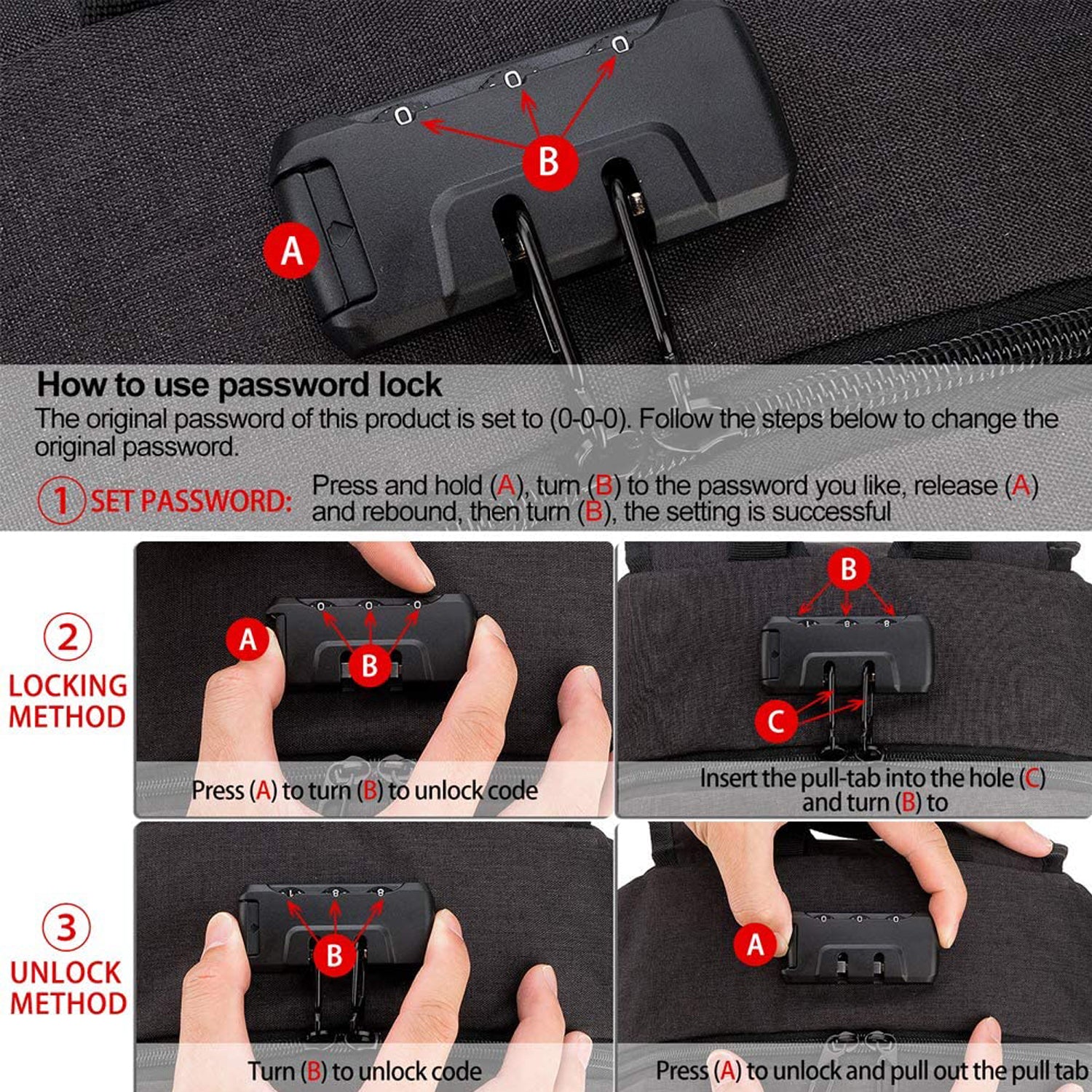 B
A

How to use password lock
The original password of this product is set to (0-0-0). Follow the steps below to change the original password.

1 SET PASSWORD: Press and hold (A), turn (B) to the password you like, release (A) and rebound, then turn (B), the setting is successful

2 LOCKING METHOD

A
B
Press (A) to turn (B) to unlock code

B
C
Insert the pull-tab into the hole (C) and turn (B) to

3 UNLOCK METHOD

B
Turn (B) to unlock code

A
Press (A) to unlock and pull out the pull tab