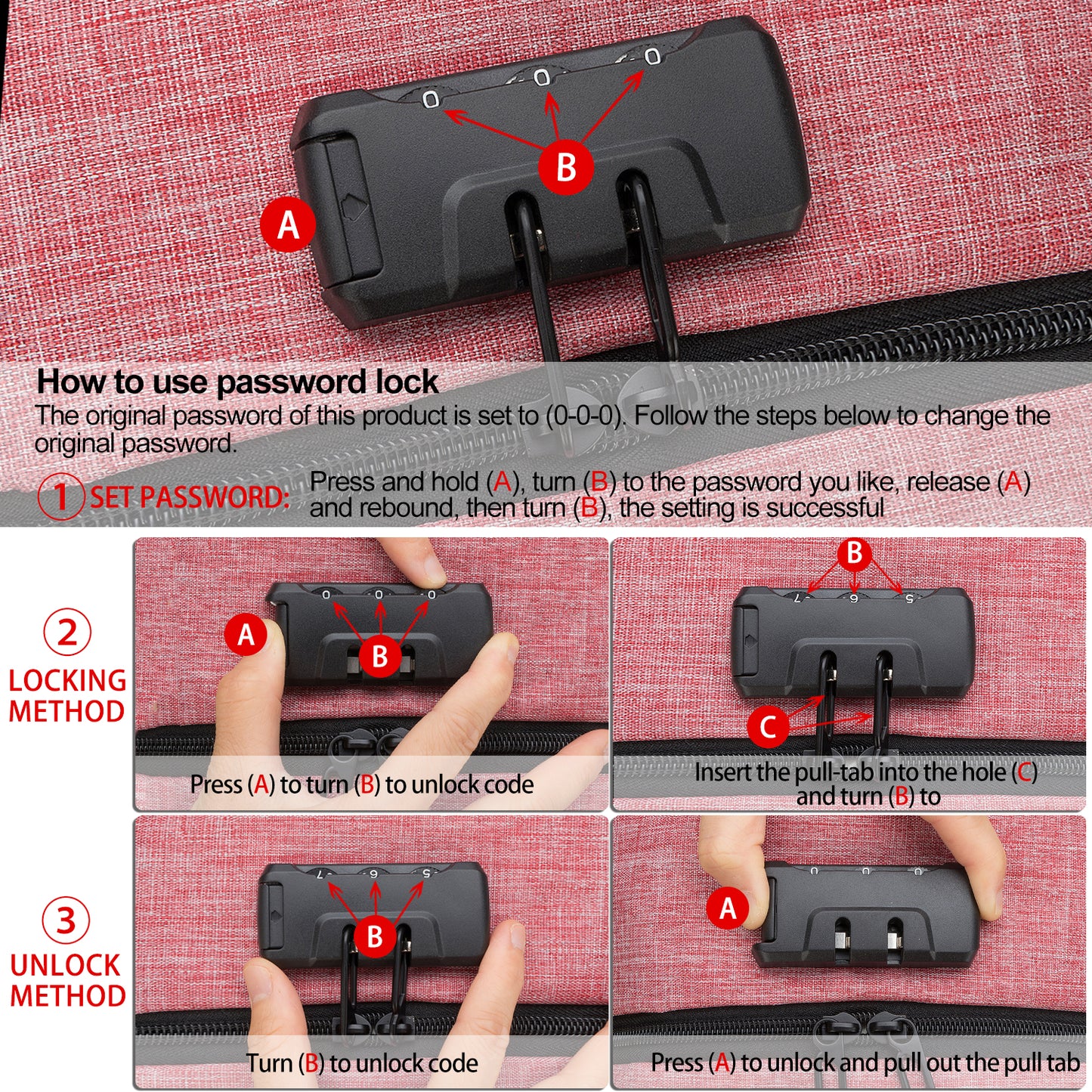 0 0 0

B

A

How to use password lock
The original password of this product is set to (0-0-0). Follow the steps below to change the original password.

1 SET PASSWORD: Press and hold (A), turn (B) to the password you like, release (A) and rebound, then turn (B), the setting is successful

2 LOCKING METHOD

0 0 0

A

B

Press (A) to turn (B) to unlock code

B

7 6 5

C

Insert the pull-tab into the hole (C) and turn (B) to

3 UNLOCK METHOD

7 6 5

B

Turn (B) to unlock code

0 0 0

A

Press (A) to unlock and pull out the pull tab