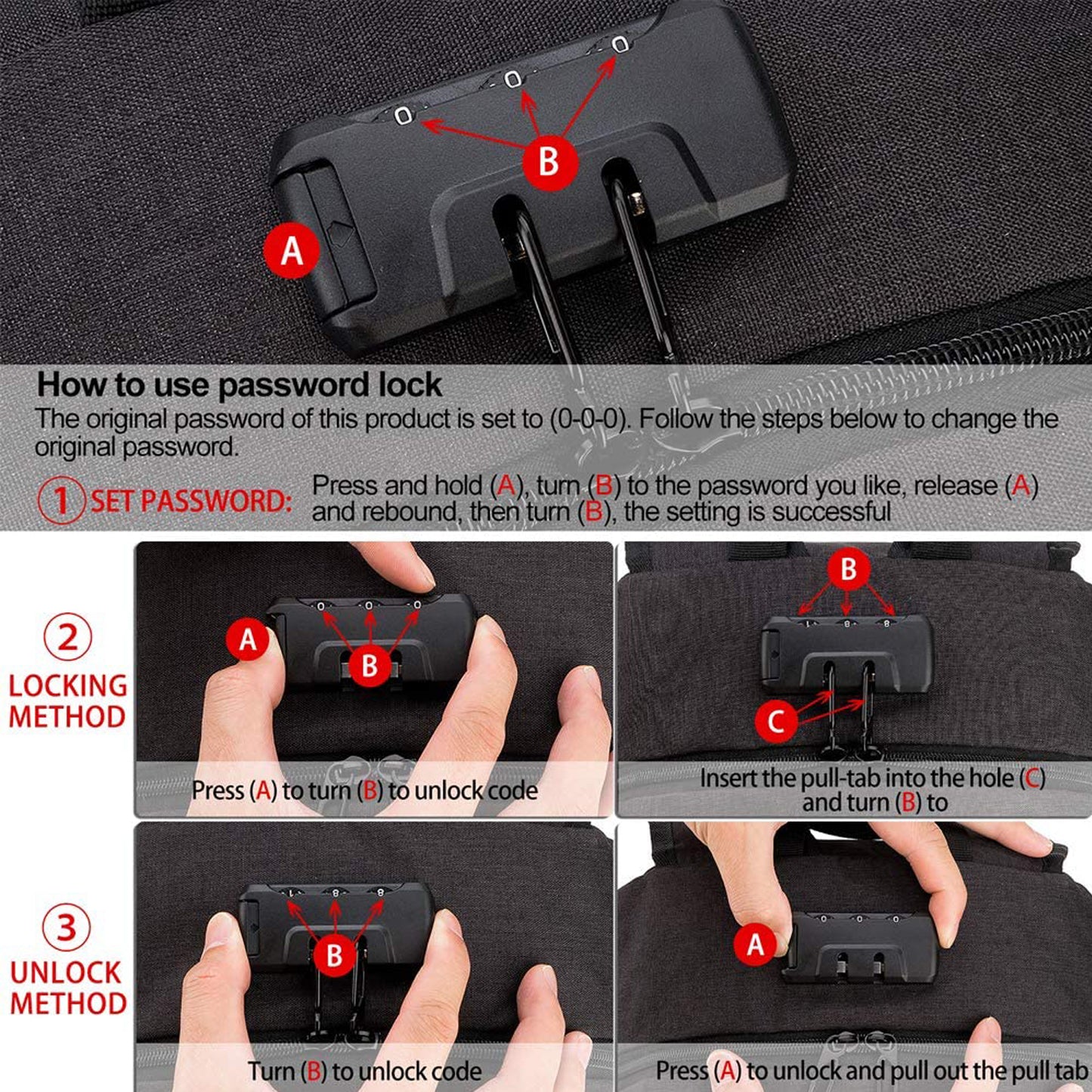 0 0 0

B

A

How to use password lock
The original password of this product is set to (0-0-0). Follow the steps below to change the original password.

1 SET PASSWORD: Press and hold (A), turn (B) to the password you like, release (A) and rebound, then turn (B), the setting is successful

2 LOCKING METHOD

A

B

Press (A) to turn (B) to unlock code

B

C

Insert the pull-tab into the hole (C) and turn (B) to

3 UNLOCK METHOD

B

Turn (B) to unlock code

A

Press (A) to unlock and pull out the pull tab